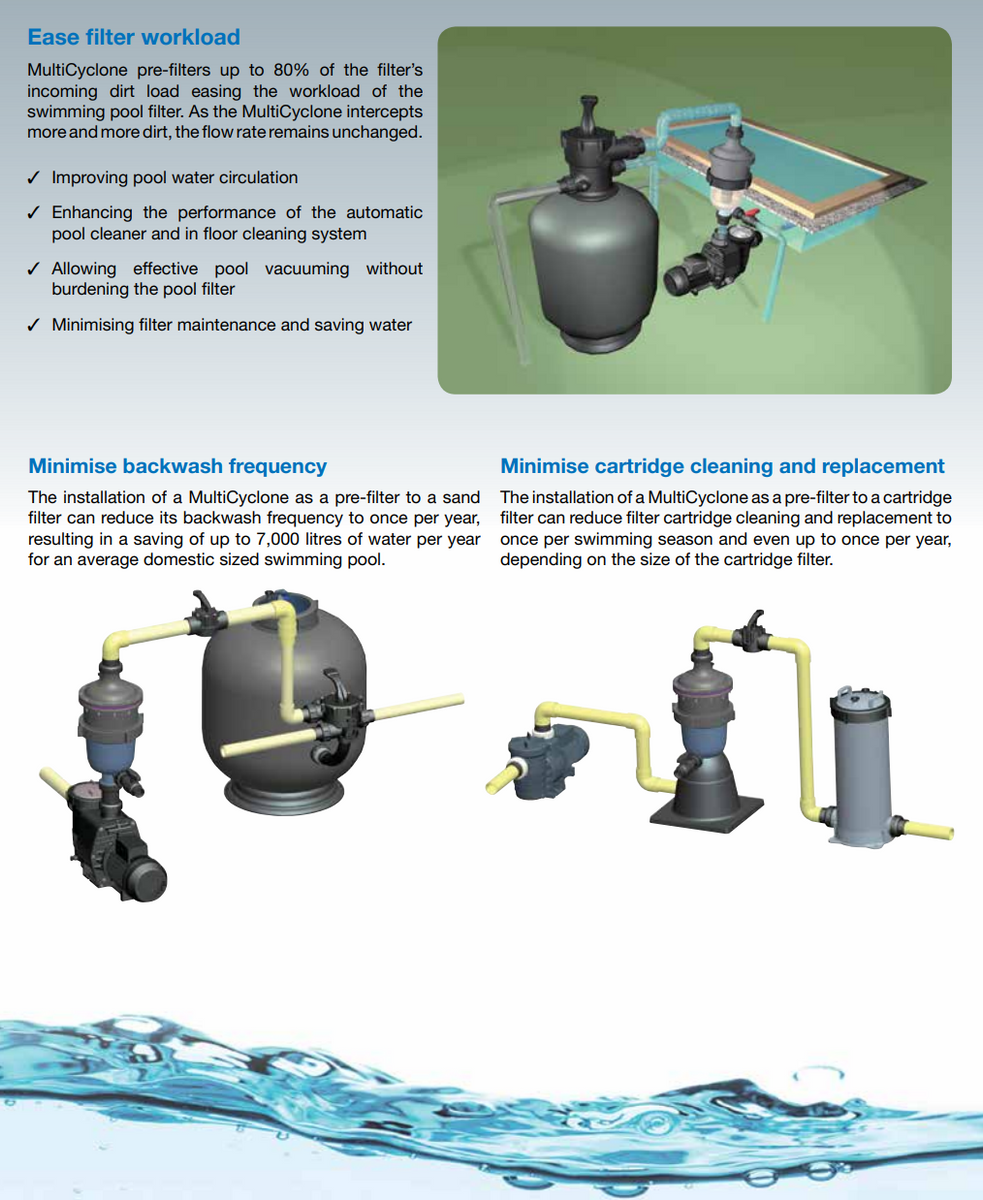 Ease filter workload

MultiCyclone pre-filters up to 80% of the filter's incoming dirt load easing the workload of the swimming pool filter. As the MultiCyclone intercepts more and more dirt, the flow rate remains unchanged.

✓ Improving pool water circulation

✓ Enhancing the performance of the automatic pool cleaner and in floor cleaning system

✓ Allowing effective pool vacuuming without burdening the pool filter

✓ Minimising filter maintenance and saving water

Minimise backwash frequency

The installation of a MultiCyclone as a pre-filter to a sand filter can reduce its backwash frequency to once per year, resulting in a saving of up to 7,000 litres of water per year for an average domestic sized swimming pool.

Minimise cartridge cleaning and replacement

The installation of a MultiCyclone as a pre-filter to a cartridge filter can reduce filter cartridge cleaning and replacement to once per swimming season and even up to once per year, depending on the size of the cartridge filter.